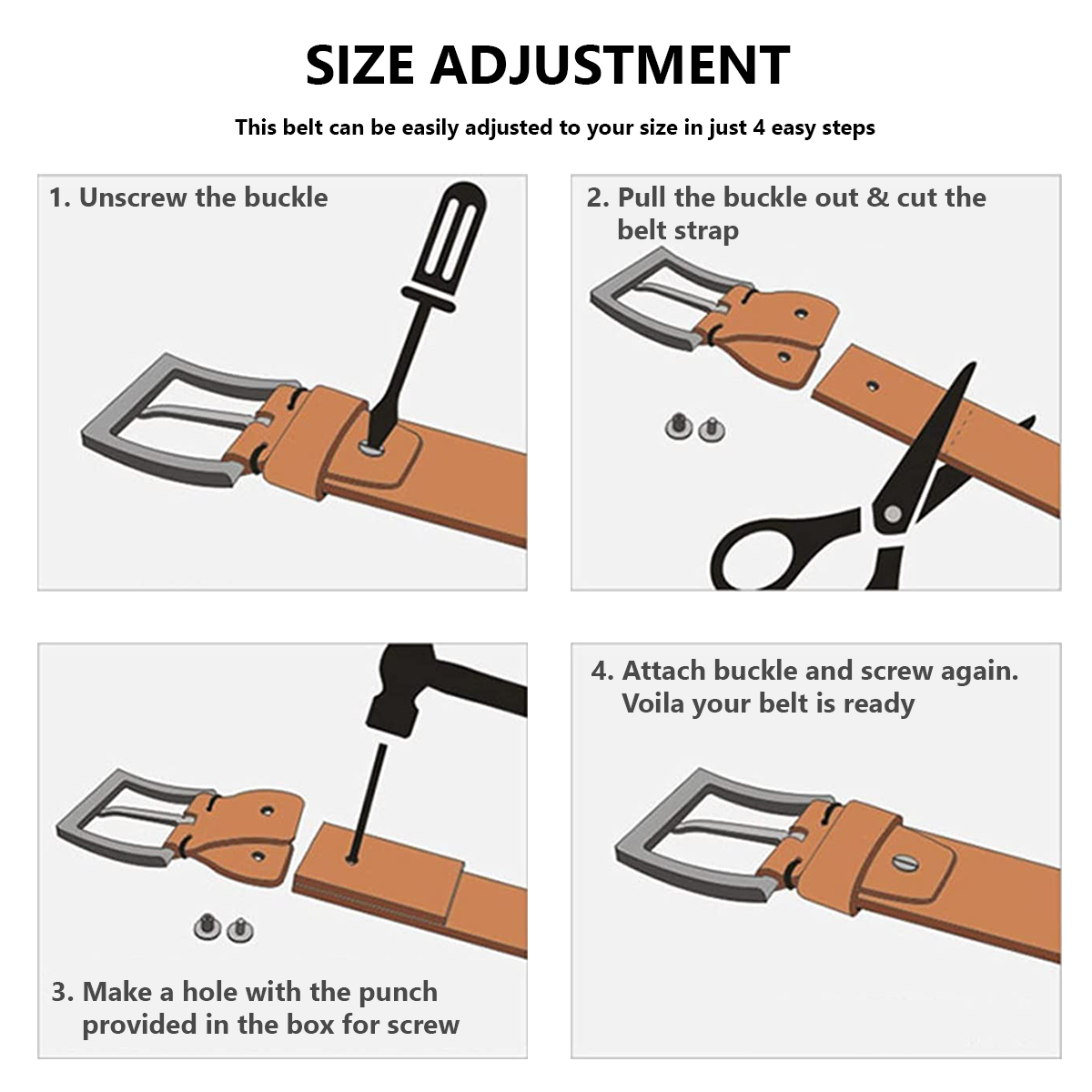 SIZE ADJUSTMENT

This belt can be easily adjusted to your size in just 4 easy steps

1. Unscrew the buckle

2. Pull the buckle out & cut the belt strap

3. Make a hole with the punch provided in the box for screw

4. Attach buckle and screw again. Voila your belt is ready