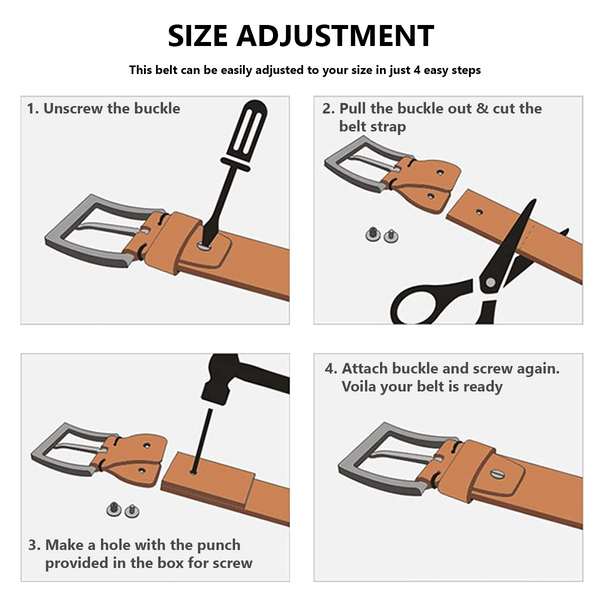 SIZE ADJUSTMENT

This belt can be easily adjusted to your size in just 4 easy steps

1. Unscrew the buckle

2. Pull the buckle out & cut the belt strap

3. Make a hole with the punch provided in the box for screw

4. Attach buckle and screw again. Voila your belt is ready