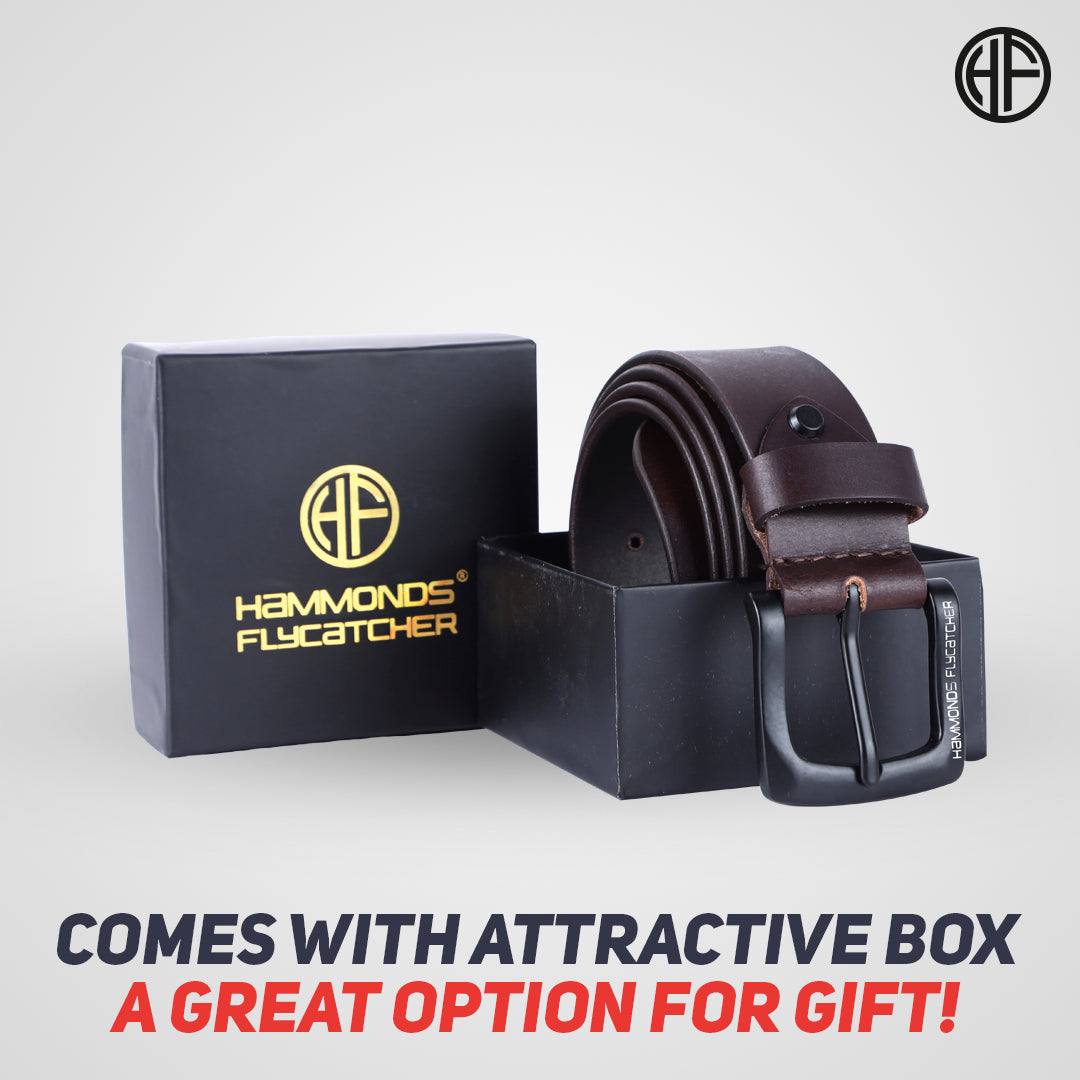 HF

HF

HAMMONDS®
FLYCATCHER

HAMMONDS FLYCATCHER

COMES WITH ATTRACTIVE BOX
A GREAT OPTION FOR GIFT!