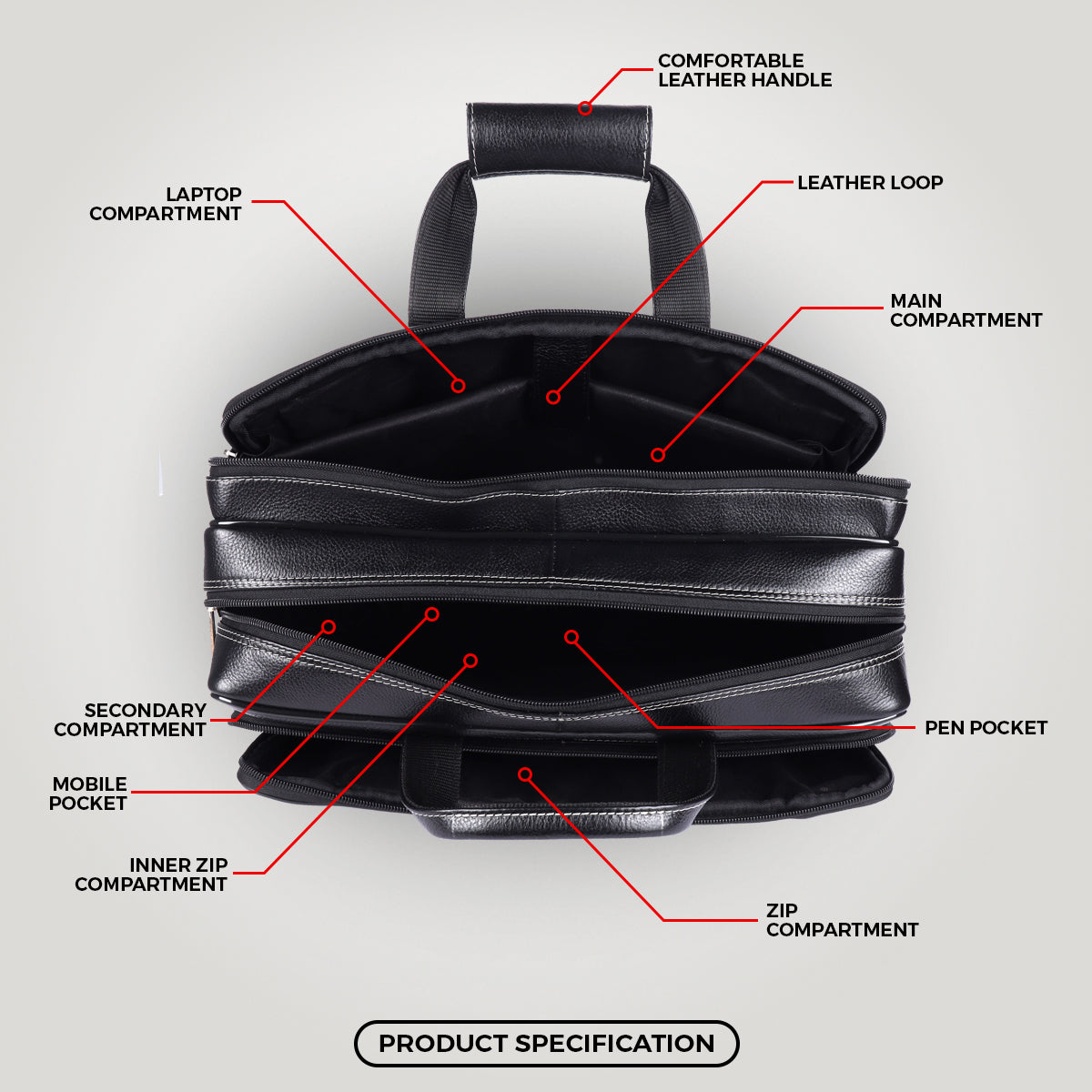 COMFORTABLE LEATHER HANDLE

LAPTOP COMPARTMENT

LEATHER LOOP

MAIN COMPARTMENT

SECONDARY COMPARTMENT

PEN POCKET

MOBILE POCKET

INNER ZIP COMPARTMENT

ZIP COMPARTMENT

PRODUCT SPECIFICATION