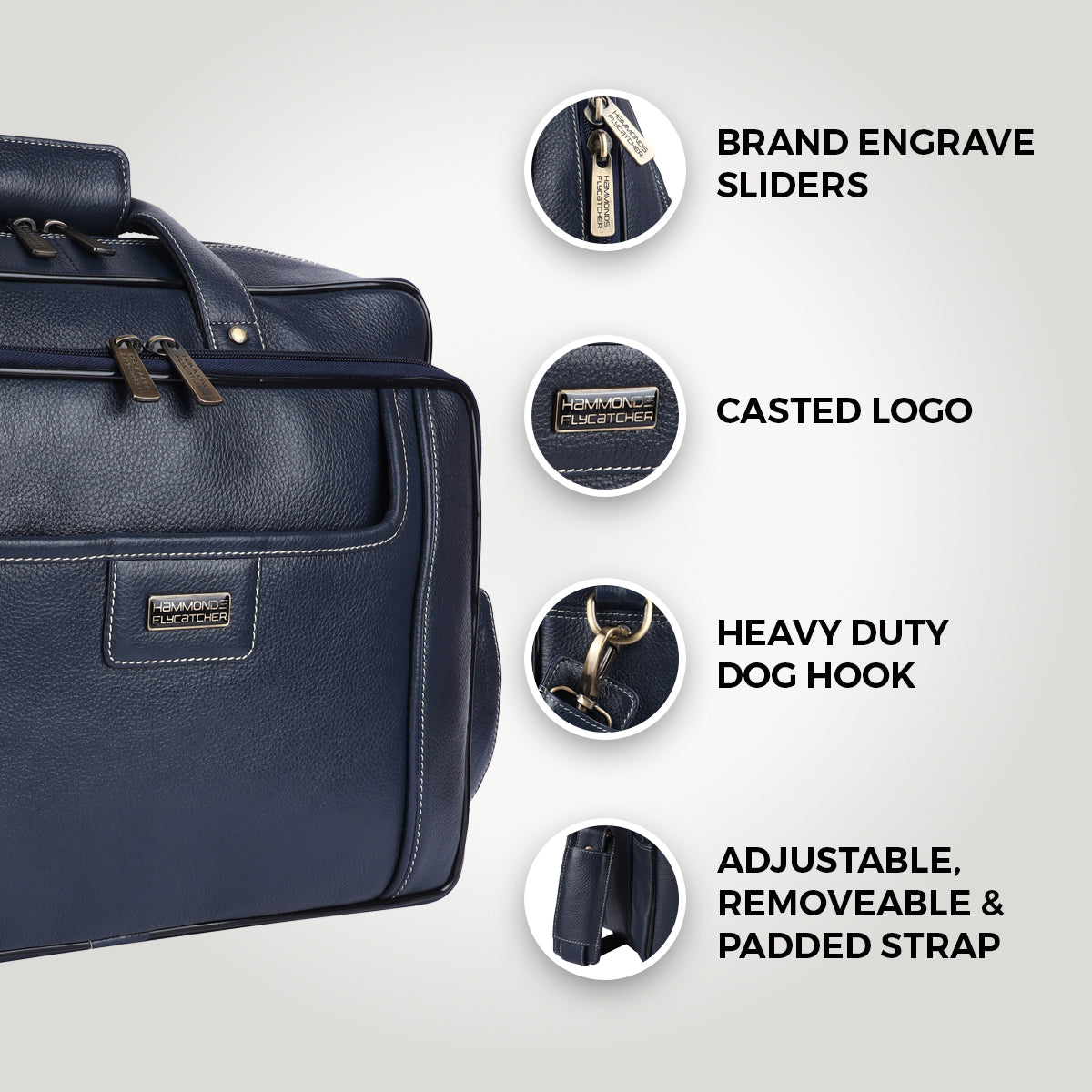 HAMMONDS FLYCATCHER

HAMMONDS FLYCATCHER

BRAND ENGRAVE SLIDERS

HAMMONDS FLYCATCHER

CASTED LOGO

HEAVY DUTY DOG HOOK

ADJUSTABLE, REMOVEABLE & PADDED STRAP