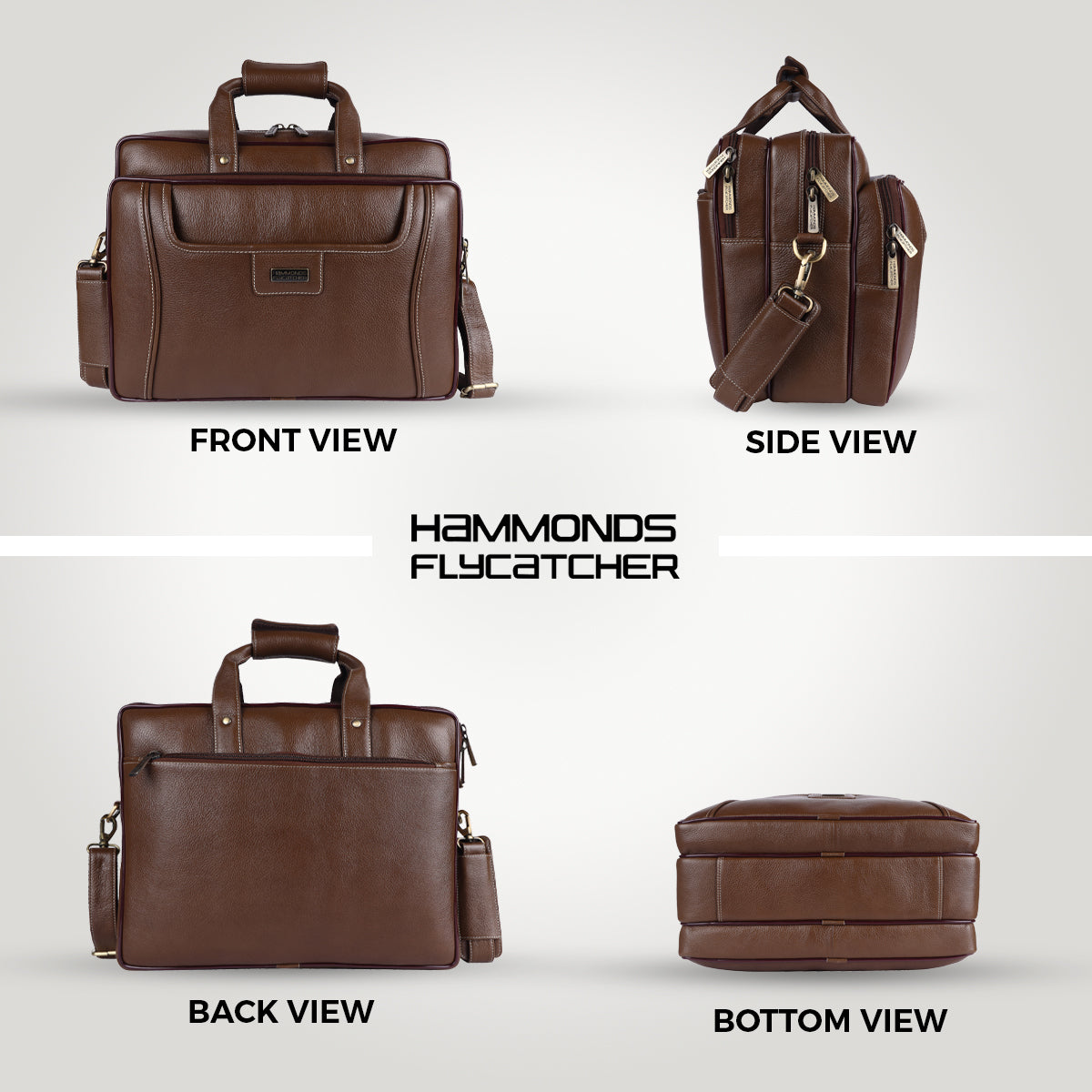 HAMMONDS FLYCATCHER

FRONT VIEW

SIDE VIEW

HAMMONDS
FLYCATCHER

BACK VIEW

BOTTOM VIEW