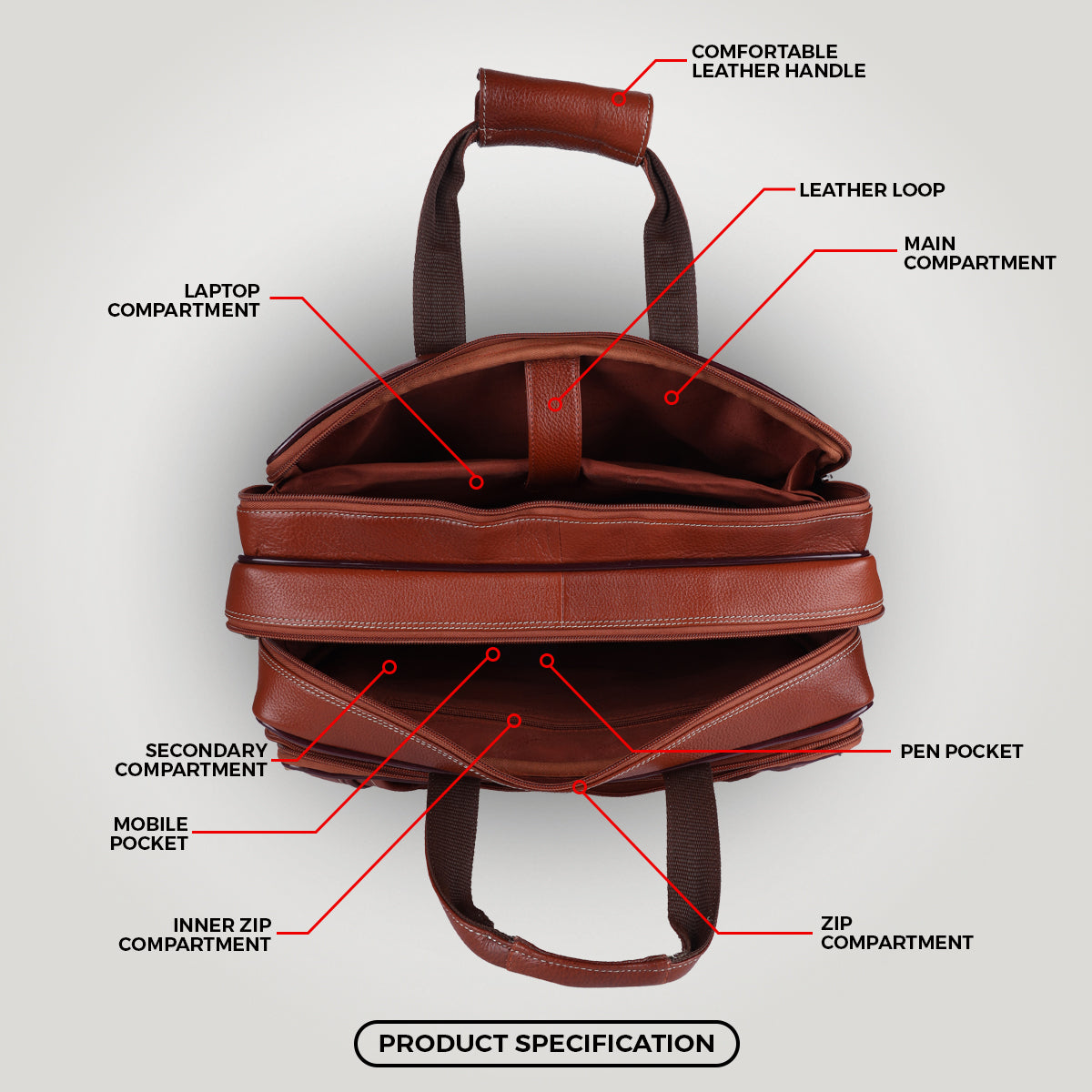 COMFORTABLE LEATHER HANDLE

LEATHER LOOP

MAIN COMPARTMENT

LAPTOP COMPARTMENT

SECONDARY COMPARTMENT

PEN POCKET

MOBILE POCKET

INNER ZIP COMPARTMENT

ZIP COMPARTMENT

PRODUCT SPECIFICATION